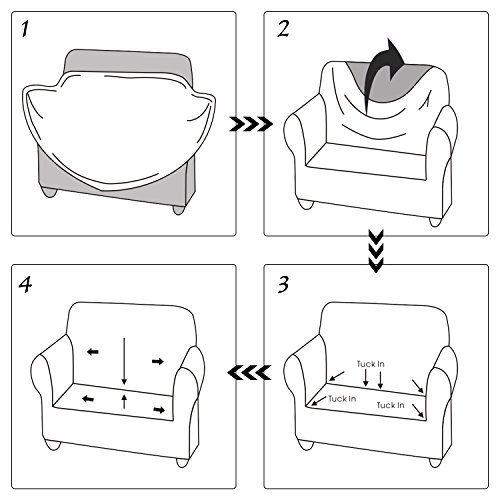 1

2

3

Tuck In

Tuck In

Tuck In

4